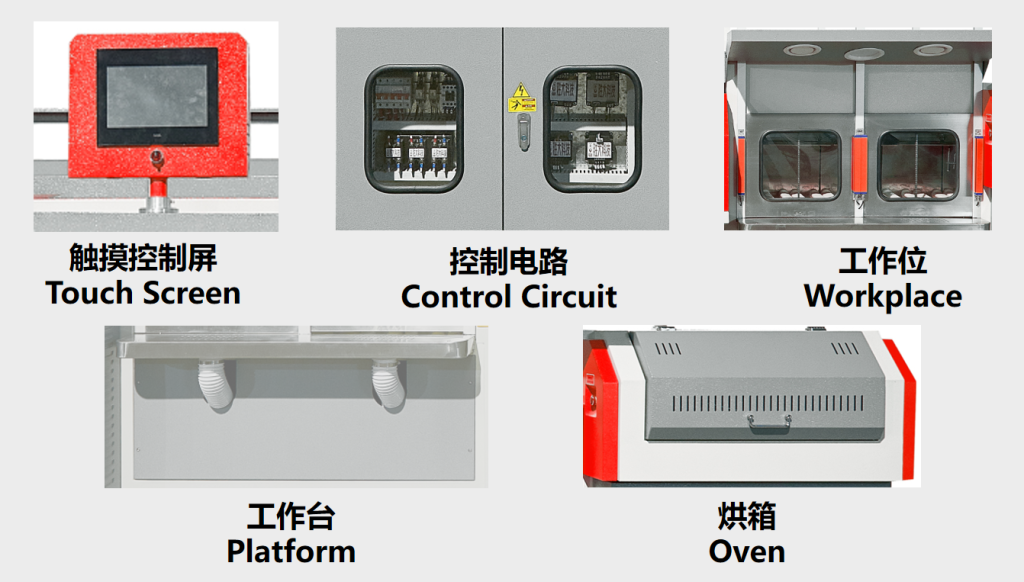 触摸控制屏
Touch Screen

控制电路
Control Circuit

工作位
Workplace

工作台
Platform

烘箱
Oven